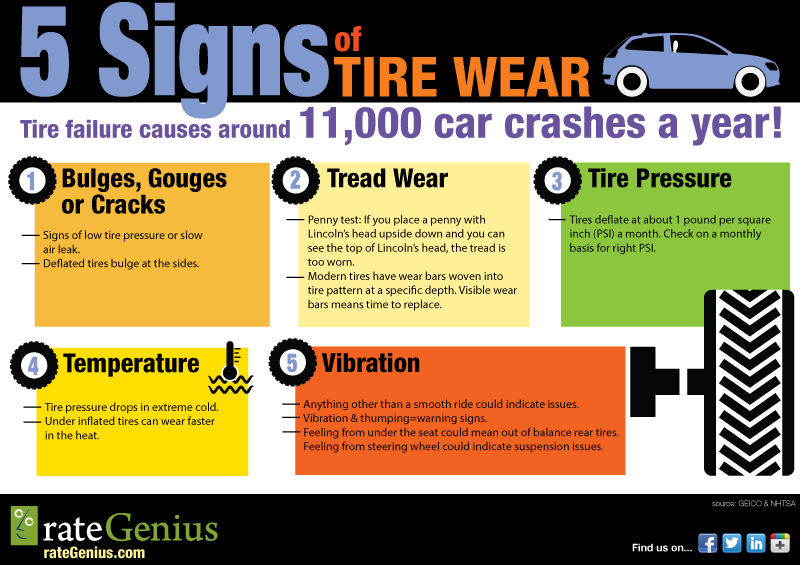 5 Signs of TIRE WEAR

Tire failure causes around 11,000 car crashes a year!

1 Bulges, Gouges or Cracks

Signs of low tire pressure or slow air leak.
Deflated tires bulge at the sides.

2 Tread Wear

Penny test: If you place a penny with Lincoln's head upside down and you can see the top of Lincoln's head, the tread is too worn.
Modern tires have wear bars woven into tire pattern at a specific depth. Visible wear bars means time to replace.

3 Tire Pressure

Tires deflate at about 1 pound per square inch (PSI) a month. Check on a monthly basis for right PSI.

4 Temperature

Tire pressure drops in extreme cold.
Under inflated tires can wear faster in the heat.

5 Vibration

Anything other than a smooth ride could indicate issues.
Vibration & thumping=warning signs.
Feeling from under the seat could mean out of balance rear tires.
Feeling from steering wheel could indicate suspension issues.

source: GEICO & NHTSA

rateGenius
rateGenius.com

Find us on...